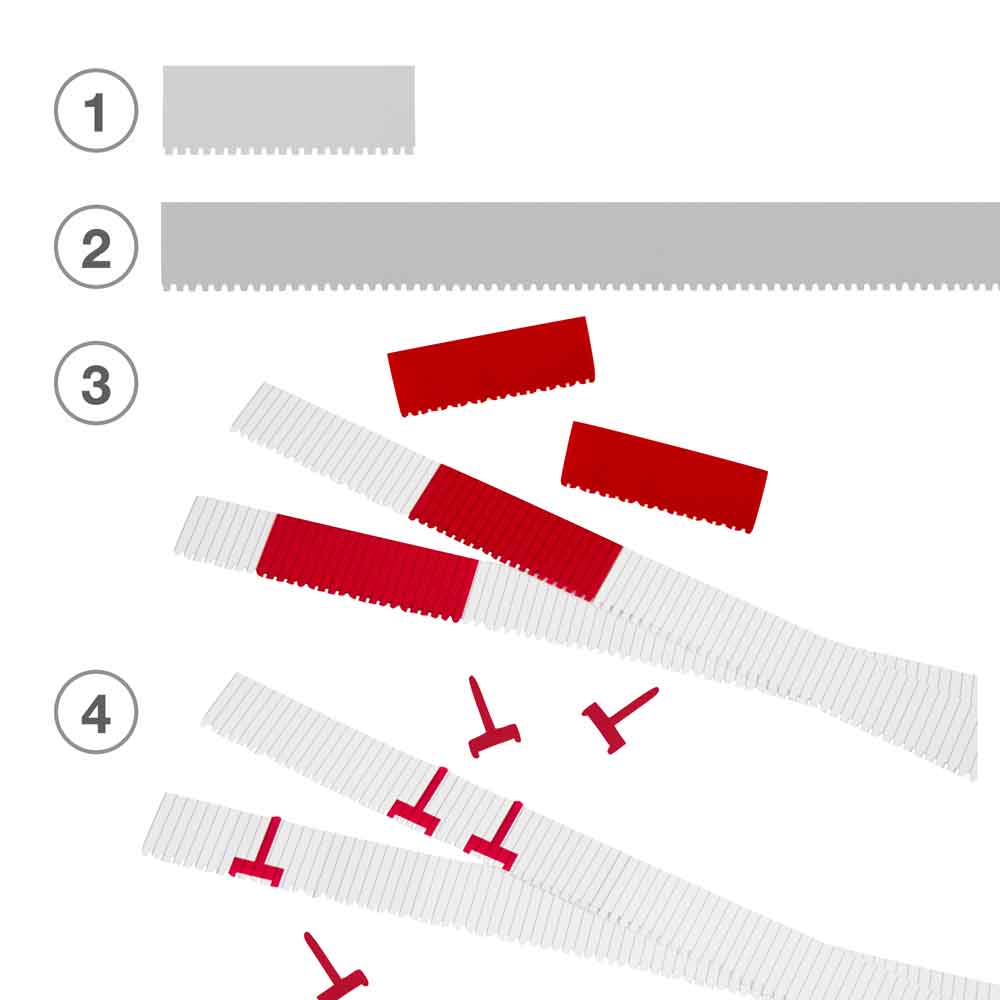 1

2

3

4